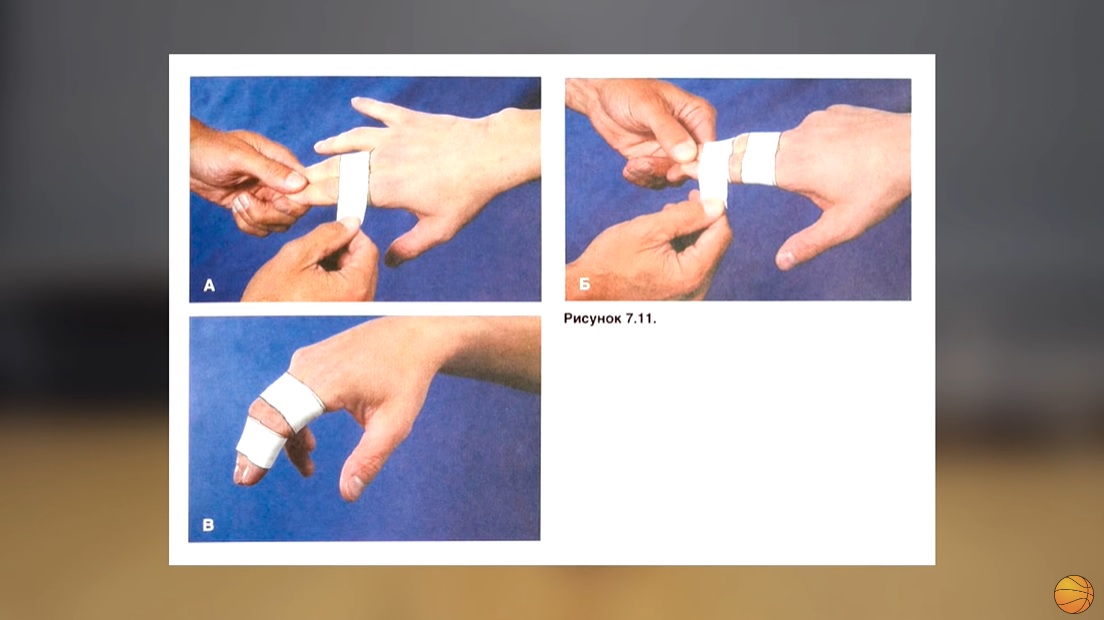 А

Б

Рисунок 7.11.

В